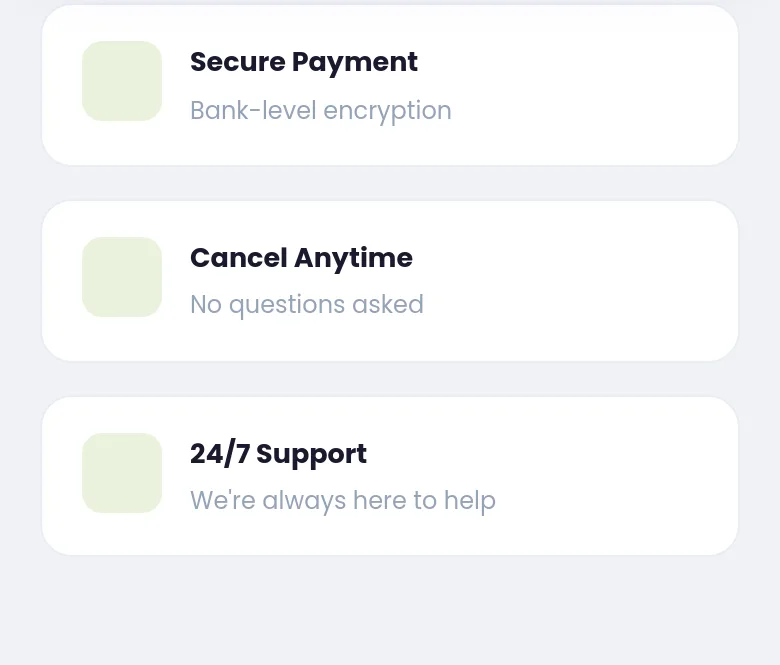 Secure Payment
Bank-level encryption

Cancel Anytime
No questions asked

24/7 Support
We're always here to help